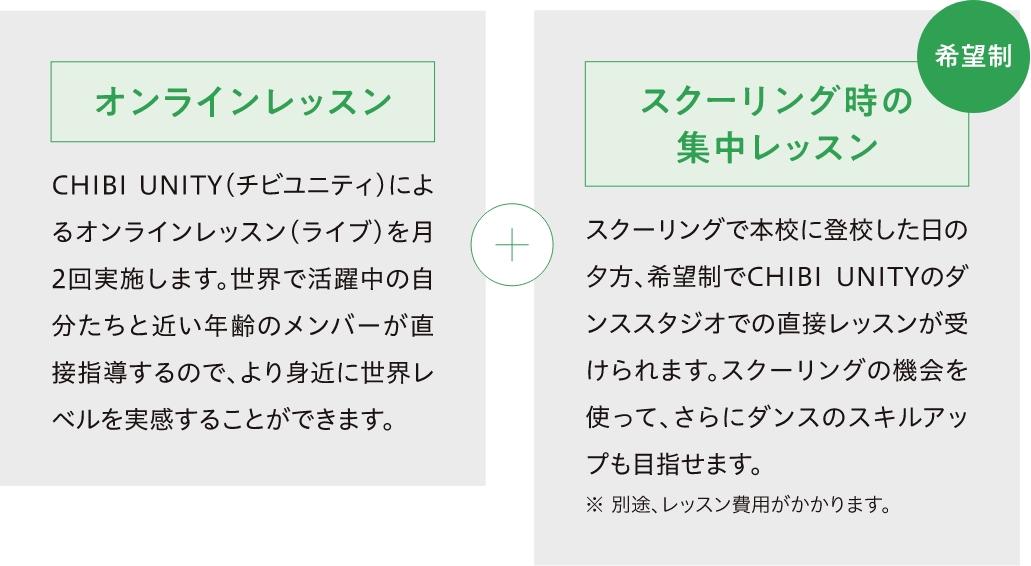 オンラインレッスン

CHIBI UNITY(チビユニティ)によるオンラインレッスン(ライブ)を月2回実施します。世界で活躍中の自分たちと近い年齢のメンバーが直接指導するので、より身近に世界レベルを実感することができます。

+

希望制

スクーリング時の
集中レッスン

スクーリングで本校に登校した日の夕方、希望制でCHIBI UNITYのダンススタジオでの直接レッスンが受けられます。スクーリングの機会を使って、さらにダンスのスキルアップも目指せます。

※ 別途、レッスン費用がかかります。